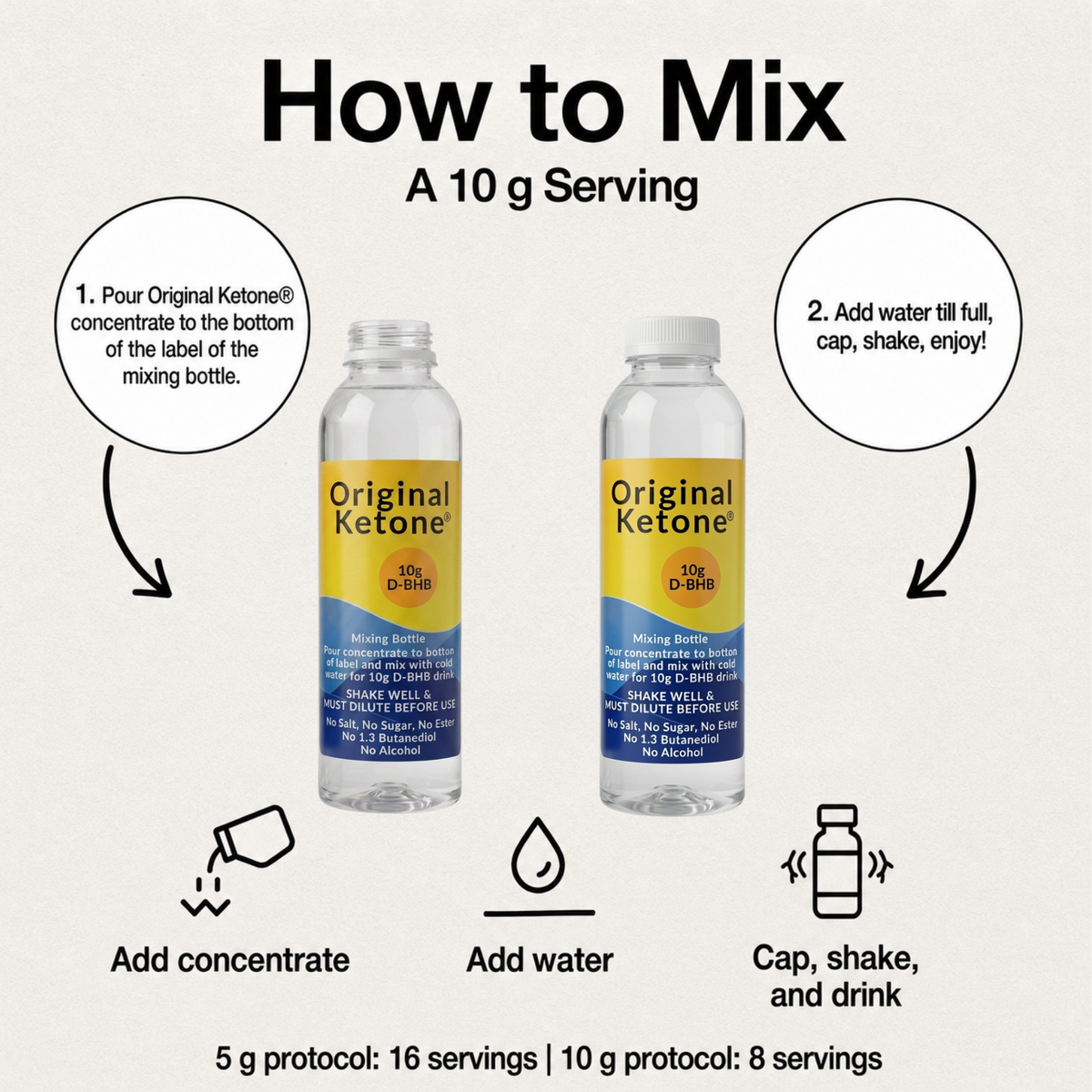 How to Mix

A 10 g Serving

1. Pour Original Ketone® concentrate to the bottom of the label of the mixing bottle.

2. Add water till full, cap, shake, enjoy!

Original Ketone®

10g D-BHB

Mixing Bottle
Pour concentrate to botton of label and mix with cold water for 10g D-BHB drink

SHAKE WELL & MUST DILUTE BEFORE USE

No Salt, No Sugar, No Ester
No 1.3 Butanediol
No Alcohol

Original Ketone®

10g D-BHB

Mixing Bottle
Pour concentrate to botton of label and mix with cold water for 10g D-BHB drink

SHAKE WELL & MUST DILUTE BEFORE USE

No Salt, No Sugar, No Ester
No 1.3 Butanediol
No Alcohol

Add concentrate

Add water

Cap, shake, and drink

5 g protocol: 16 servings | 10 g protocol: 8 servings